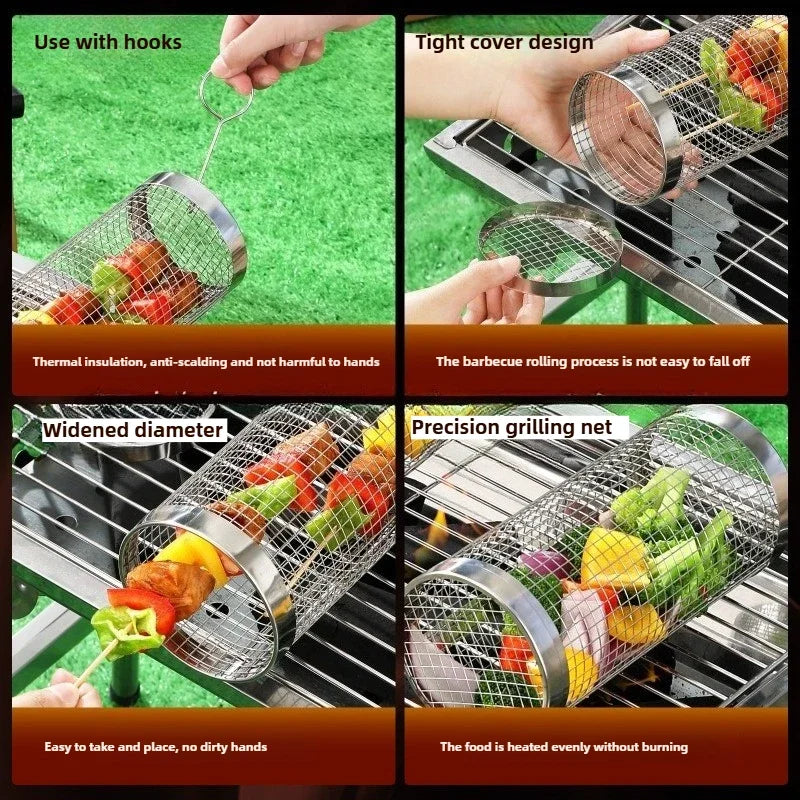 Use with hooks

Thermal insulation, anti-scalding and not harmful to hands

Tight cover design

The barbecue rolling process is not easy to fall off

Widened diameter

Easy to take and place, no dirty hands

Precision grilling net

The food is heated evenly without burning